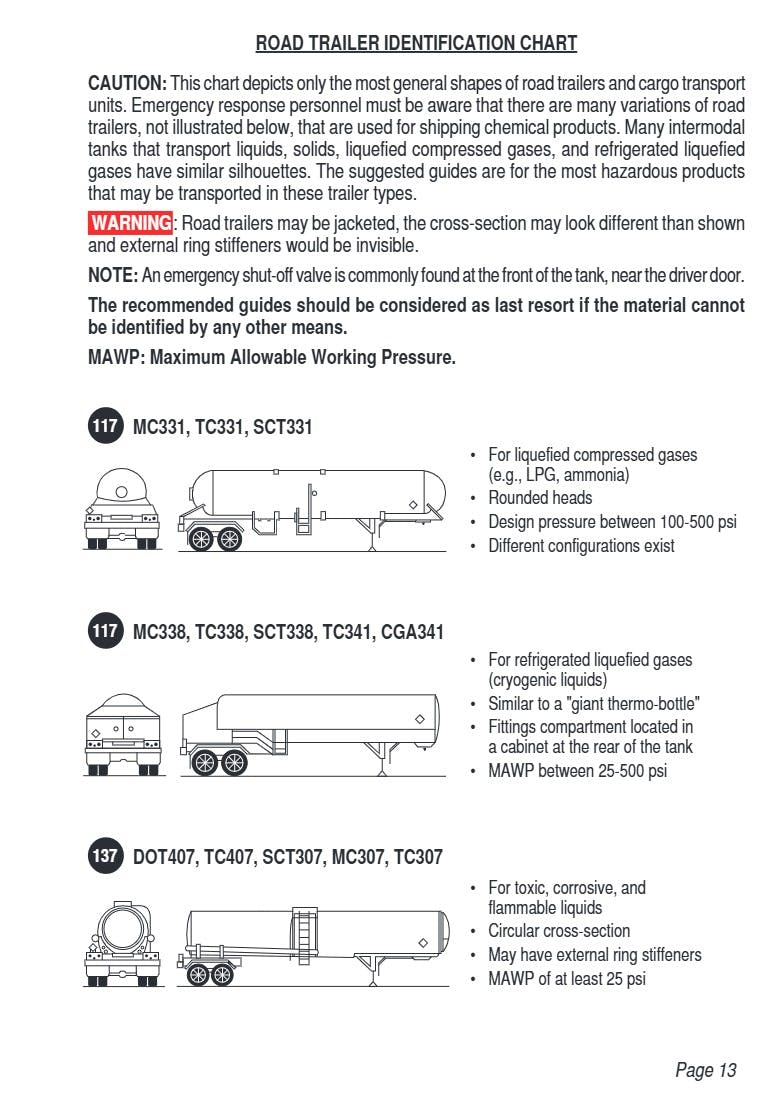 ROAD TRAILER IDENTIFICATION CHART

CAUTION: This chart depicts only the most general shapes of road trailers and cargo transport units. Emergency response personnel must be aware that there are many variations of road trailers, not illustrated below, that are used for shipping chemical products. Many intermodal tanks that transport liquids, solids, liquefied compressed gases, and refrigerated liquefied gases have similar silhouettes. The suggested guides are for the most hazardous products that may be transported in these trailer types.

WARNING: Road trailers may be jacketed, the cross-section may look different than shown and external ring stiffeners would be invisible.

NOTE: An emergency shut-off valve is commonly found at the front of the tank, near the driver door.

The recommended guides should be considered as last resort if the material cannot be identified by any other means.

MAWP: Maximum Allowable Working Pressure.

117 MC331, TC331, SCT331

• For liquefied compressed gases (e.g., LPG, ammonia)
• Rounded heads
• Design pressure between 100-500 psi
• Different configurations exist

117 MC338, TC338, SCT338, TC341, CGA341

• For refrigerated liquefied gases (cryogenic liquids)
• Similar to a "giant thermo-bottle"
• Fittings compartment located in a cabinet at the rear of the tank
• MAWP between 25-500 psi

137 DOT407, TC407, SCT307, MC307, TC307

• For toxic, corrosive, and flammable liquids
• Circular cross-section
• May have external ring stiffeners
• MAWP of at least 25 psi

Page 13