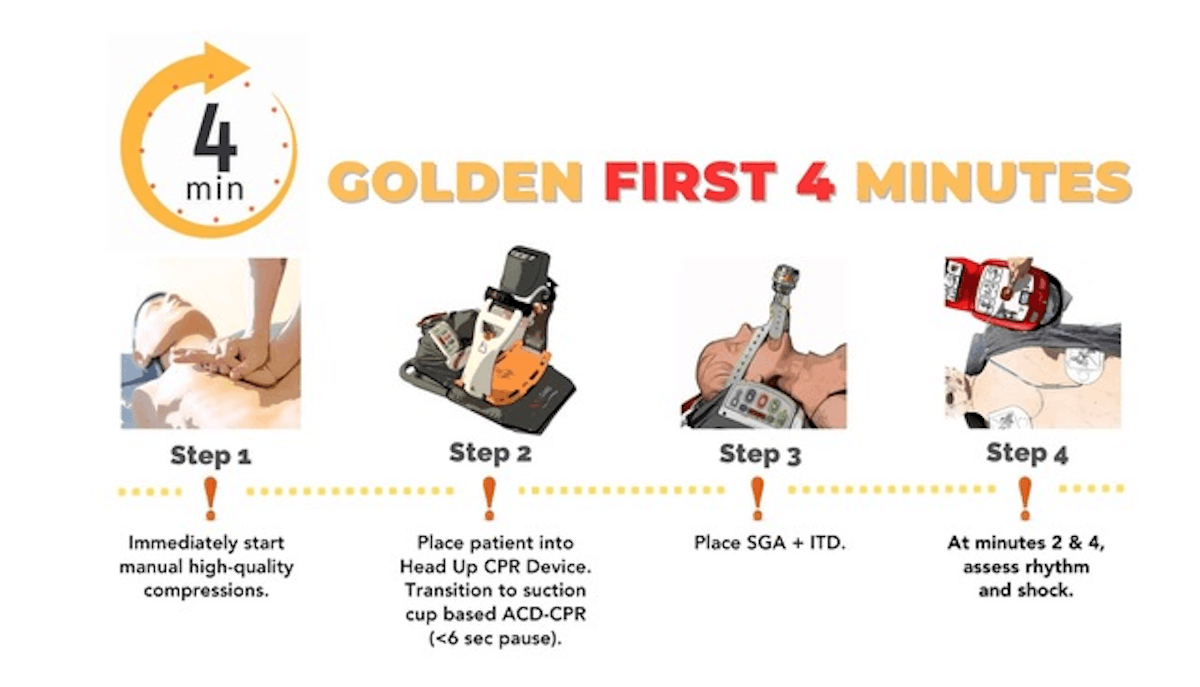 4
min

GOLDEN FIRST 4 MINUTES

Step 1

Immediately start manual high-quality compressions.

Step 2

Place patient into Head Up CPR Device. Transition to suction cup based ACD-CPR (<6 sec pause).

Step 3

Place SGA + ITD.

Step 4

At minutes 2 & 4, assess rhythm and shock.