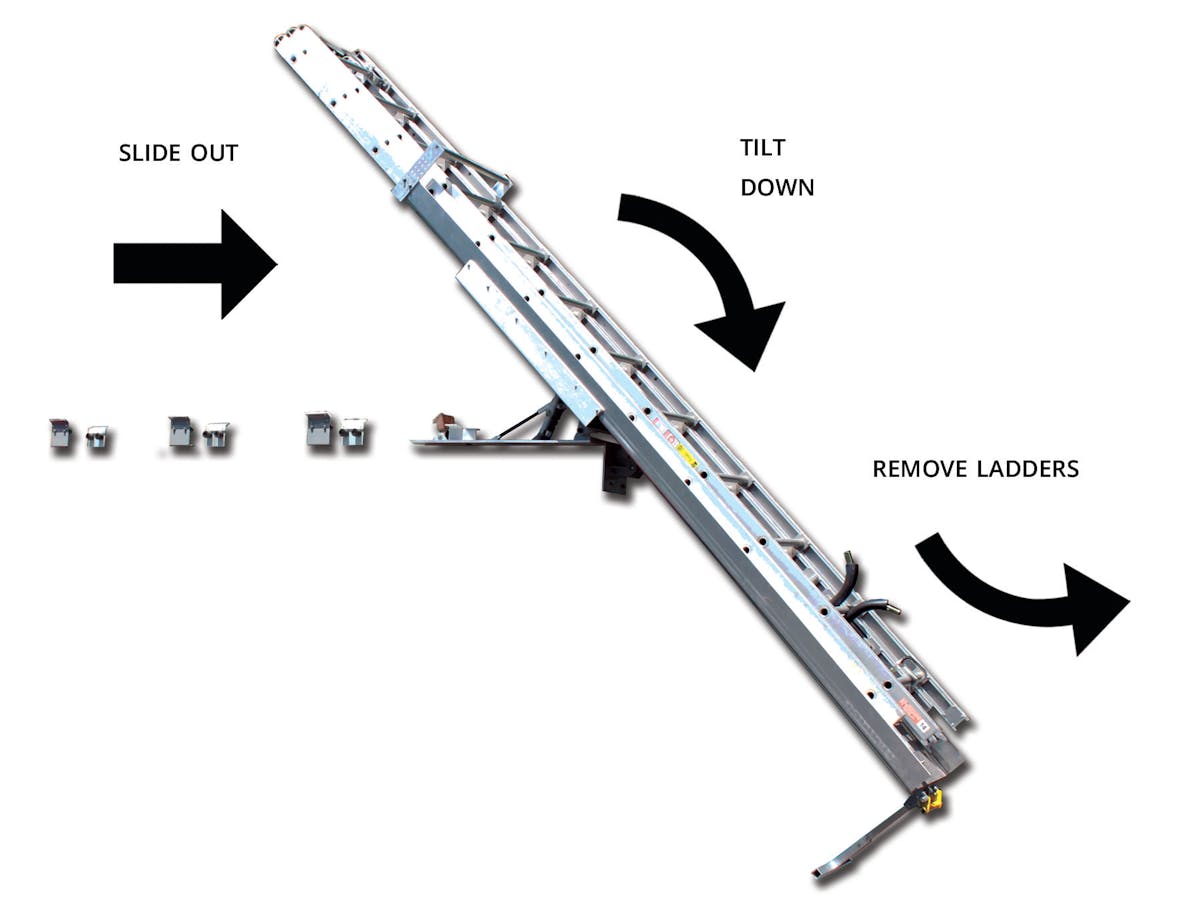 SLIDE OUT

TILT DOWN

REMOVE LADDERS