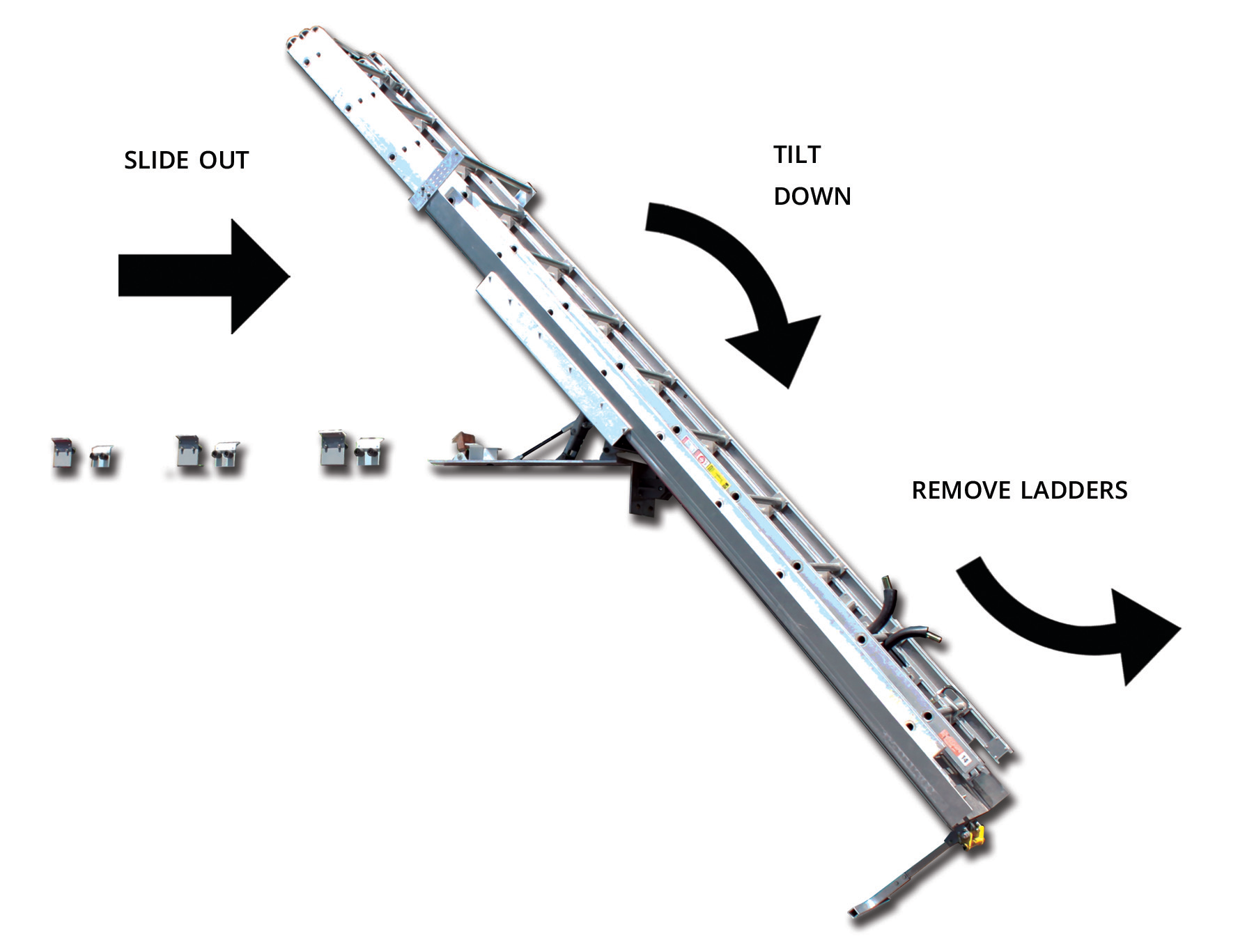 SLIDE OUT

TILT
DOWN

REMOVE LADDERS