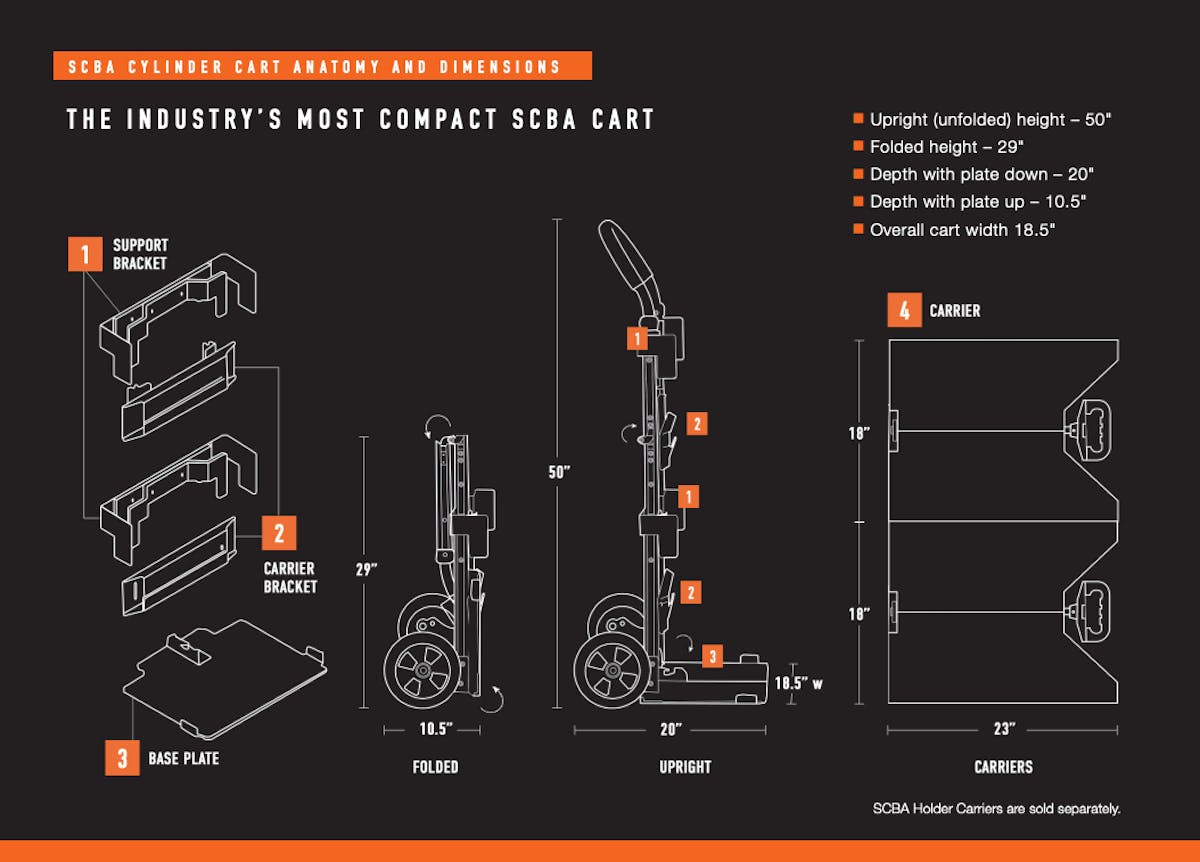 SCBA CYLINDER CART ANATOMY AND DIMENSIONS

THE INDUSTRY'S MOST COMPACT SCBA CART

Upright (unfolded) height – 50"
Folded height – 29"
Depth with plate down – 20"
Depth with plate up – 10.5"
Overall cart width 18.5"

1 SUPPORT BRACKET

2 CARRIER BRACKET

3 BASE PLATE

29"

10.5"

FOLDED

50"

1

2

1

2

3

18.5" w

20"

UPRIGHT

4 CARRIER

18"

18"

23"

CARRIERS

SCBA Holder Carriers are sold separately.